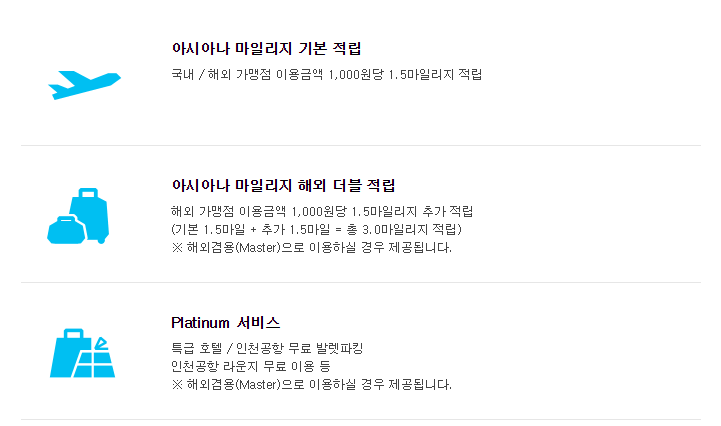 아시아나 마일리지 기본 적립

국내 / 해외 가맹점 이용금액 1,000원당 1.5마일리지 적립

아시아나 마일리지 해외 더블 적립

해외 가맹점 이용금액 1,000원당 1.5마일리지 추가 적립
(기본 1.5마일 + 추가 1.5마일 = 총 3.0마일리지 적립)
※ 해외겸용(Master)으로 이용하실 경우 제공됩니다.

Platinum 서비스

특급 호텔 / 인천공항 무료 발렛파킹
인천공항 라운지 무료 이용 등
※ 해외겸용(Master)으로 이용하실 경우 제공됩니다.